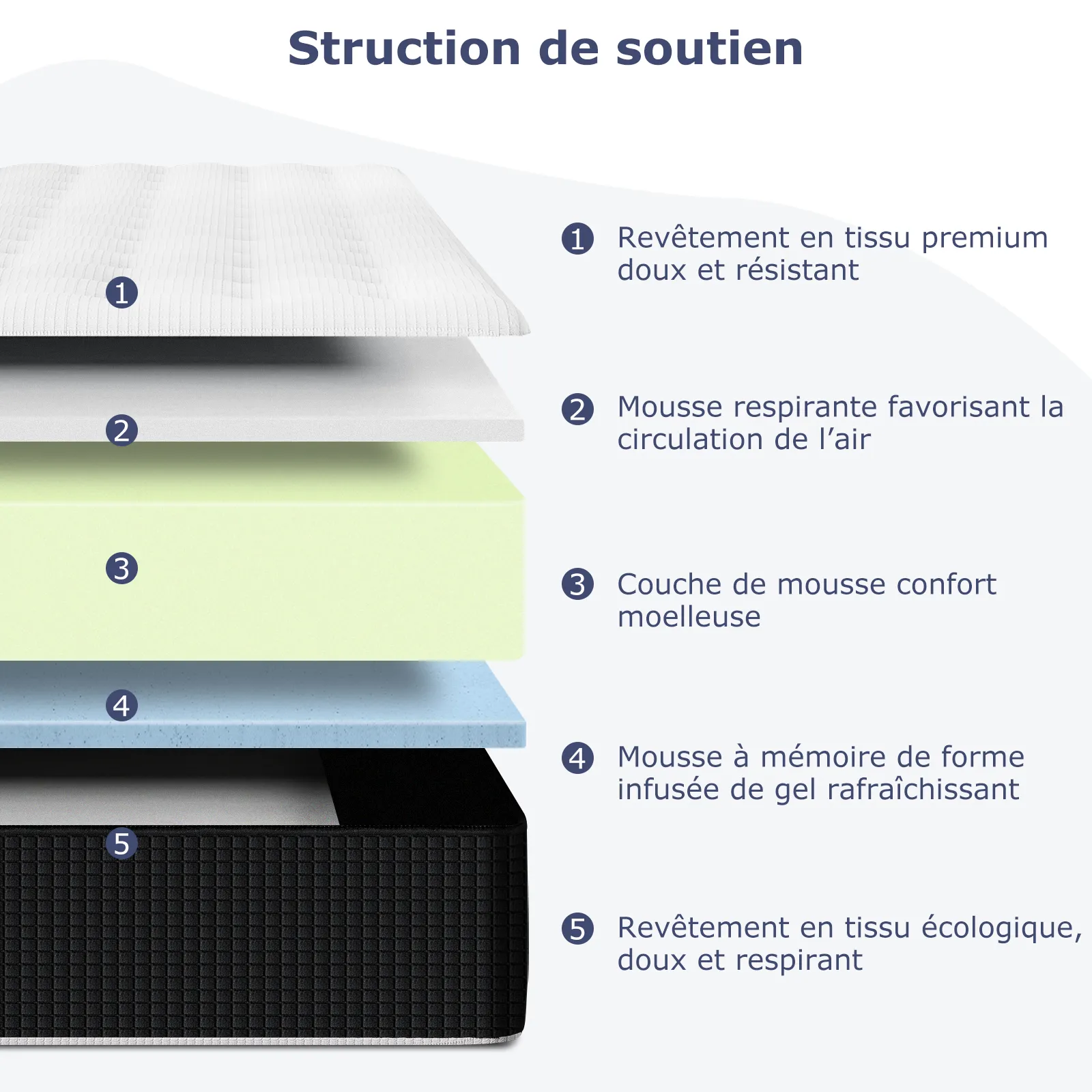 Struction de soutien

1
2
3
4
5

1 Revêtement en tissu premium doux et résistant

2 Mousse respirante favorisant la circulation de l'air

3 Couche de mousse confort moelleuse

4 Mousse à mémoire de forme infusée de gel rafraîchissant

5 Revêtement en tissu écologique, doux et respirant